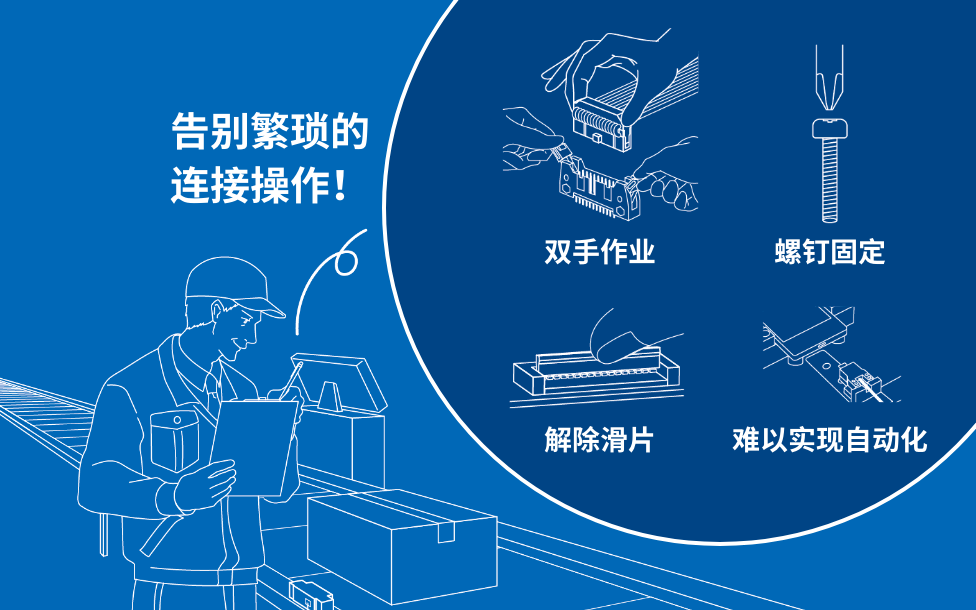 告别繁琐的连接操作！

双手作业

螺钉固定

解除滑片

难以实现自动化